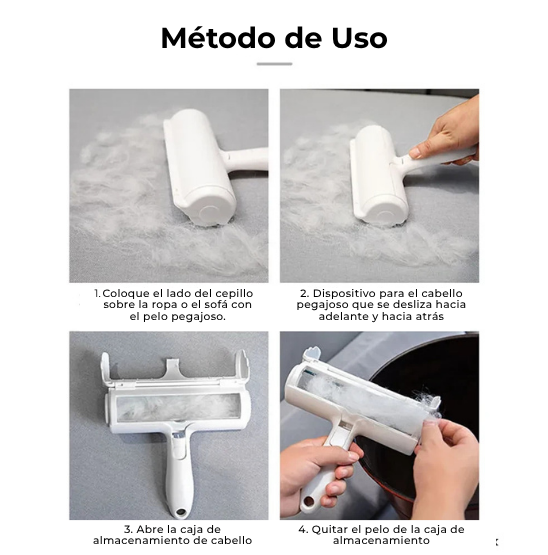 Método de Uso

1. Coloque el lado del cepillo sobre la ropa o el sofá con el pelo pegajoso.

2. Dispositivo para el cabello pegajoso que se desliza hacia adelante y hacia atrás

3. Abre la caja de almacenamiento de cabello

4. Quitar el pelo de la caja de almacenamiento